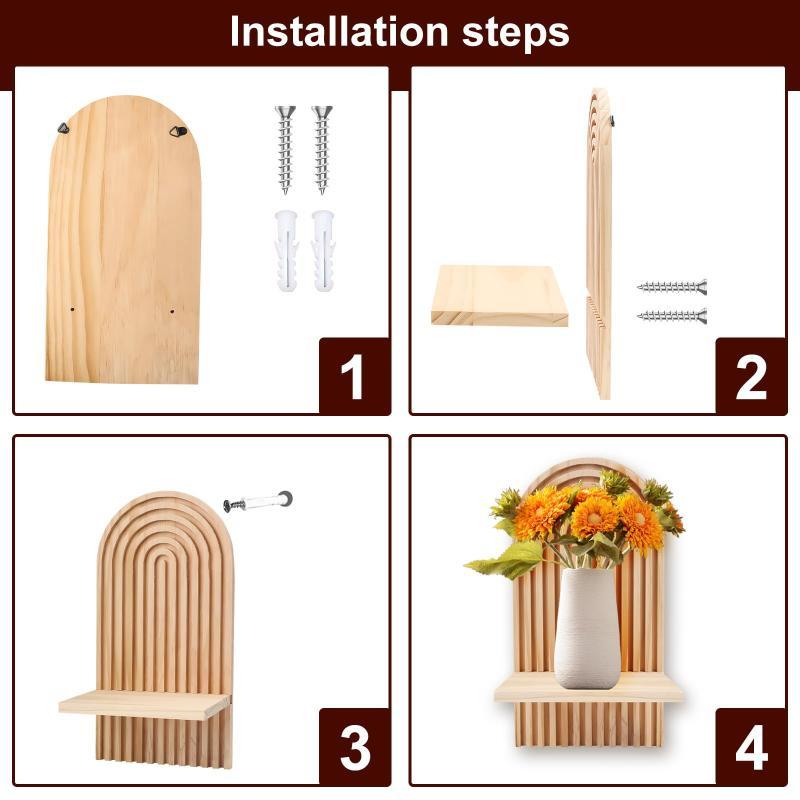 Installation steps

1

2

3

4