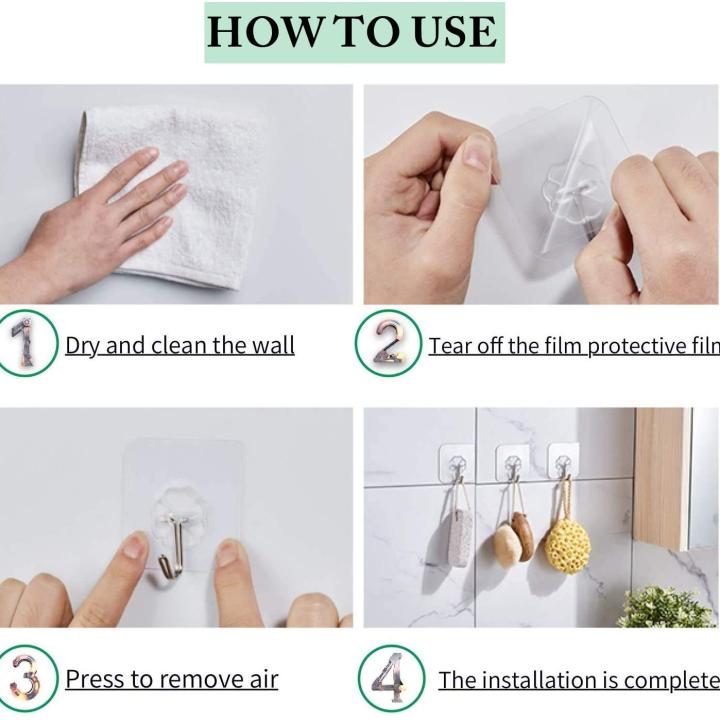 HOW TO USE

1 Dry and clean the wall

2 Tear off the film protective film

3 Press to remove air

4 The installation is complete