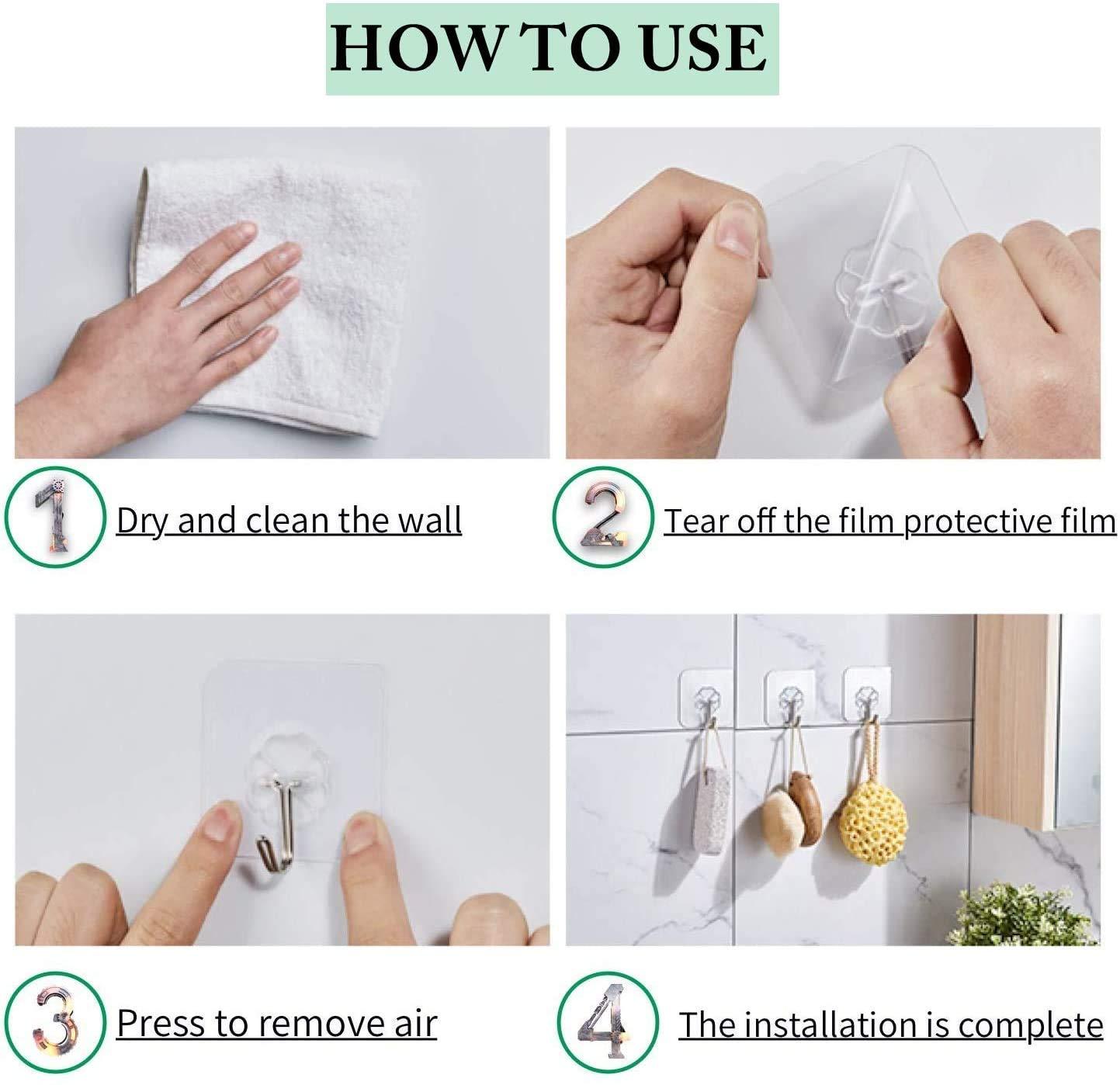 HOW TO USE

1 Dry and clean the wall

2 Tear off the film protective film

3 Press to remove air

4 The installation is complete