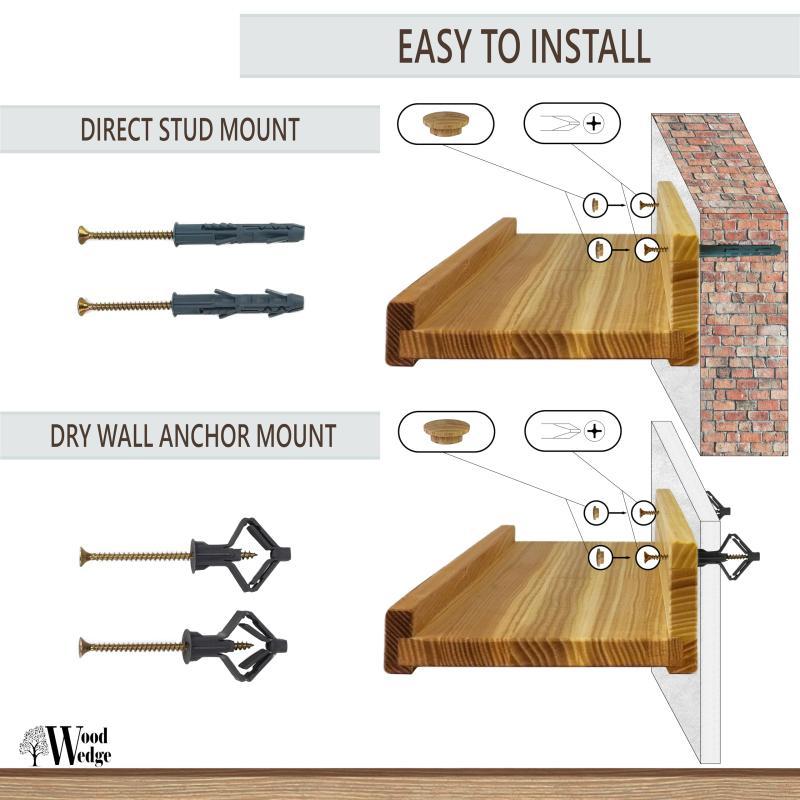 EASY TO INSTALL

DIRECT STUD MOUNT

DRY WALL ANCHOR MOUNT

Wood Wedge